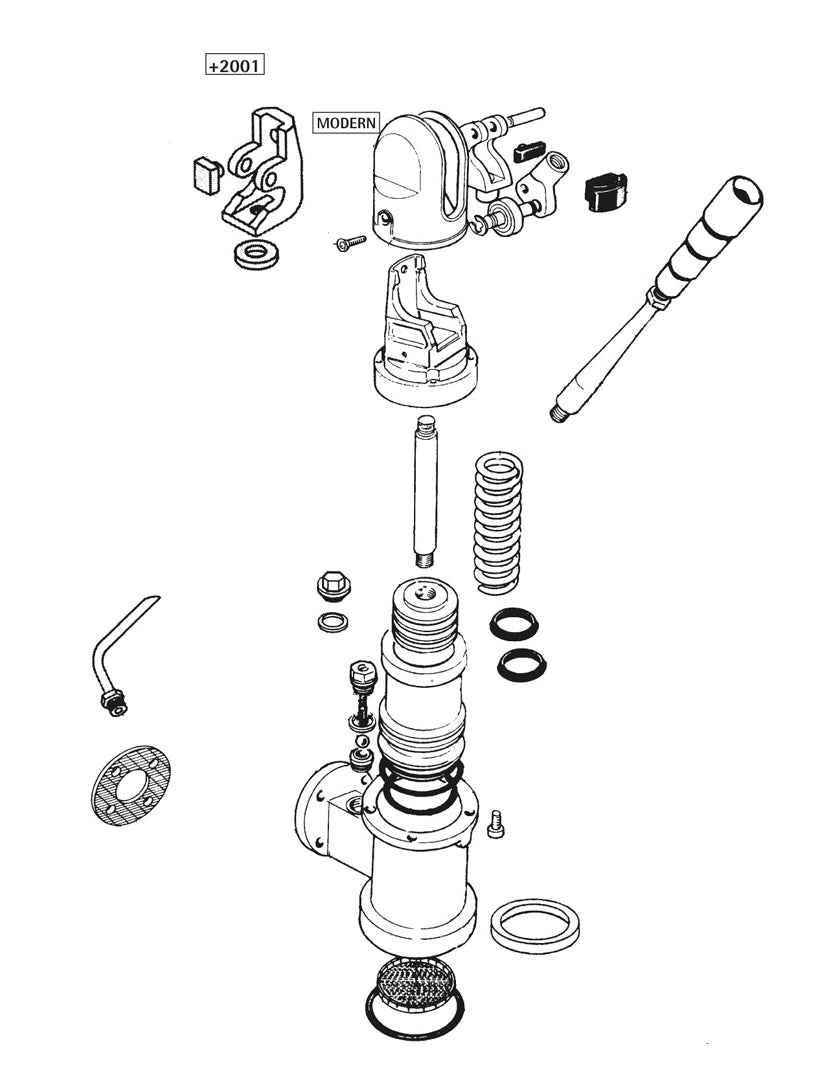 +2001

MODERN